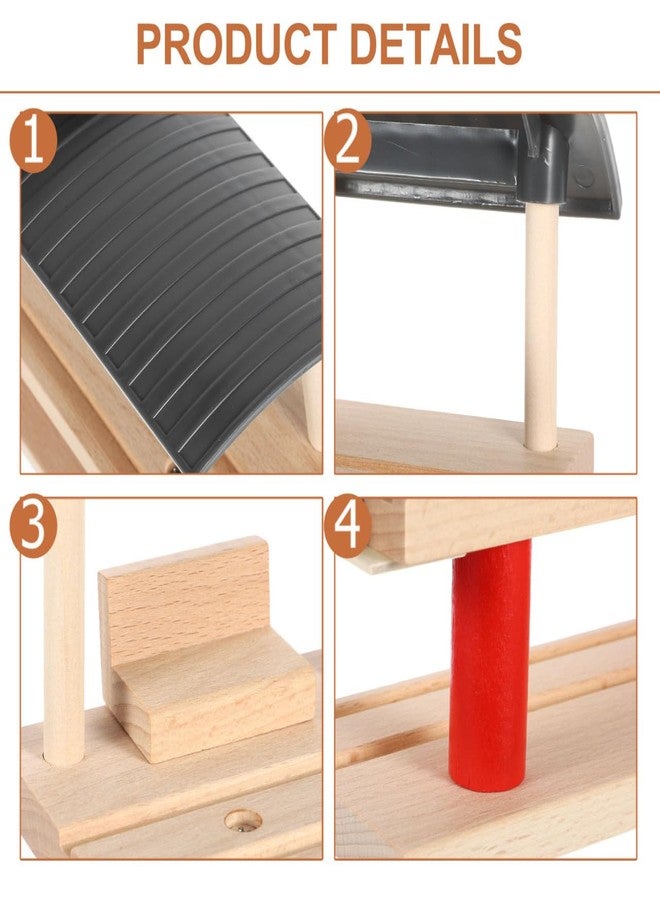 PRODUCT DETAILS

1

2

3

4